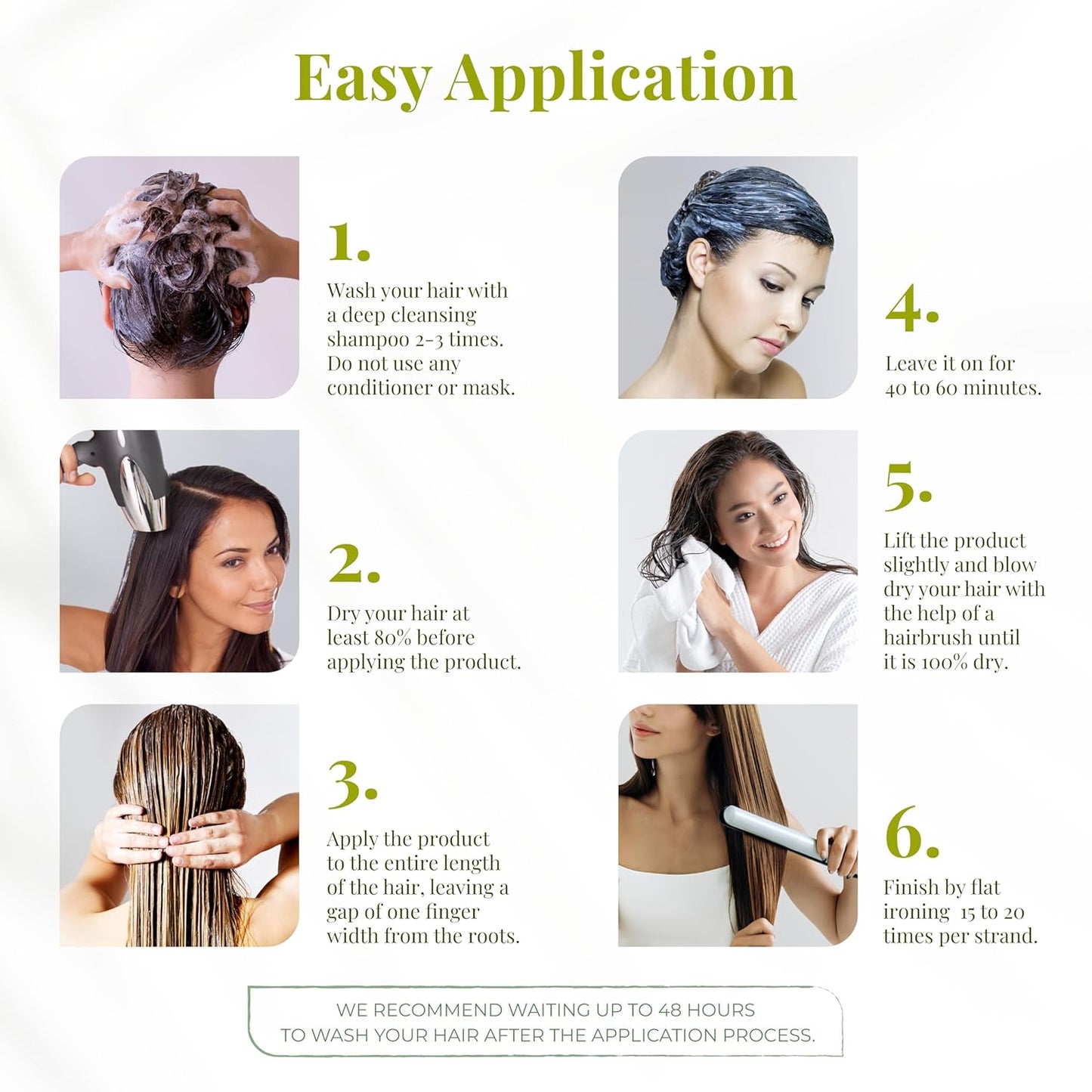 Easy Application

1.
Wash your hair with a deep cleansing shampoo 2-3 times. Do not use any conditioner or mask.

2.
Dry your hair at least 80% before applying the product.

3.
Apply the product to the entire length of the hair, leaving a gap of one finger width from the roots.

4.
Leave it on for 40 to 60 minutes.

5.
Lift the product slightly and blow dry your hair with the help of a hairbrush until it is 100% dry.

6.
Finish by flat ironing 15 to 20 times per strand.

WE RECOMMEND WAITING UP TO 48 HOURS TO WASH YOUR HAIR AFTER THE APPLICATION PROCESS.