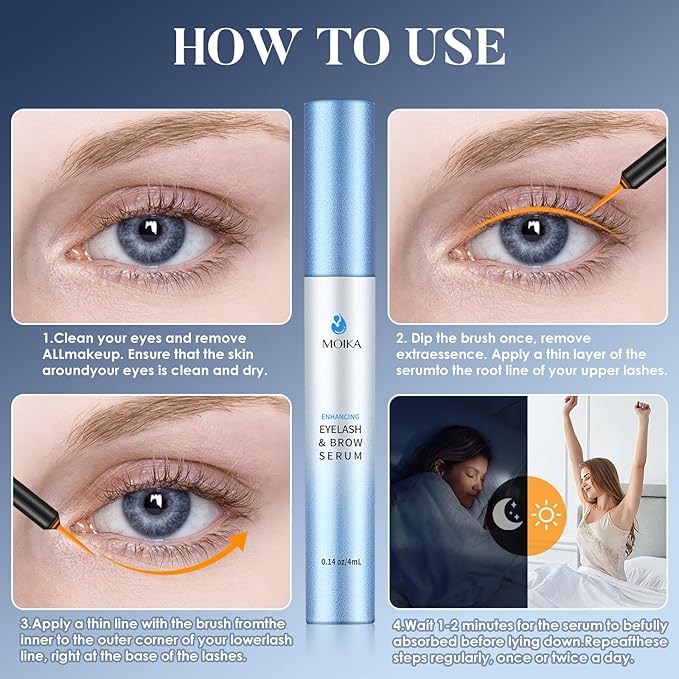 HOW TO USE

1.Clean your eyes and remove ALLmakeup. Ensure that the skin aroundyour eyes is clean and dry.

MOIKA

ENHANCING
EYELASH & BROW SERUM

0.14 oz/4mL

2. Dip the brush once, remove extraessence. Apply a thin layer of the serumto the root line of your upper lashes.

3.Apply a thin line with the brush fromthe inner to the outer corner of your lowerlash line, right at the base of the lashes.

4.Wait 1-2 minutes for the serum to befully absorbed before lying down.Repeatthese steps regularly, once or twice a day.