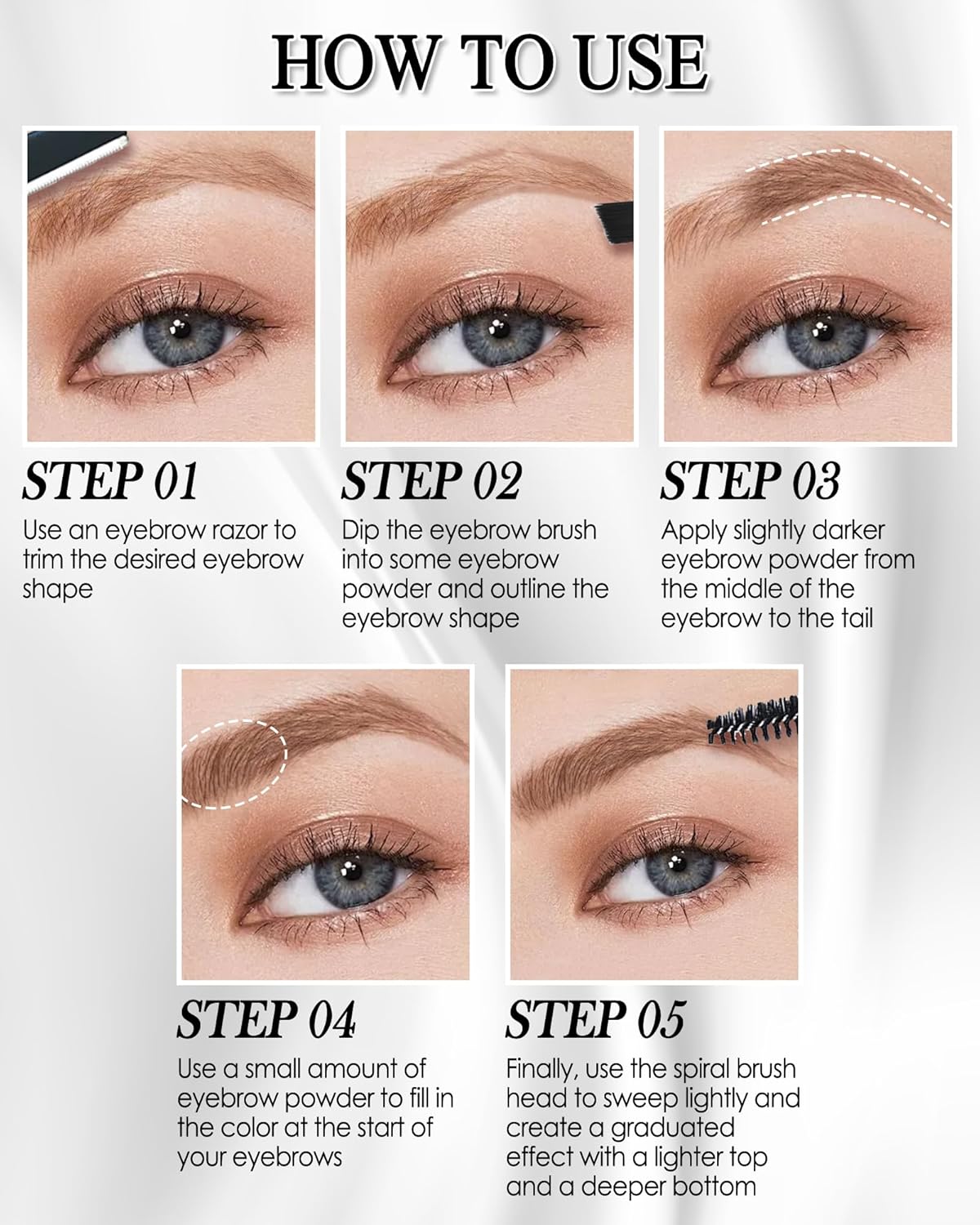 HOW TO USE

STEP 01
Use an eyebrow razor to trim the desired eyebrow shape

STEP 02
Dip the eyebrow brush into some eyebrow powder and outline the eyebrow shape

STEP 03
Apply slightly darker eyebrow powder from the middle of the eyebrow to the tail

STEP 04
Use a small amount of eyebrow powder to fill in the color at the start of your eyebrows

STEP 05
Finally, use the spiral brush head to sweep lightly and create a graduated effect with a lighter top and a deeper bottom