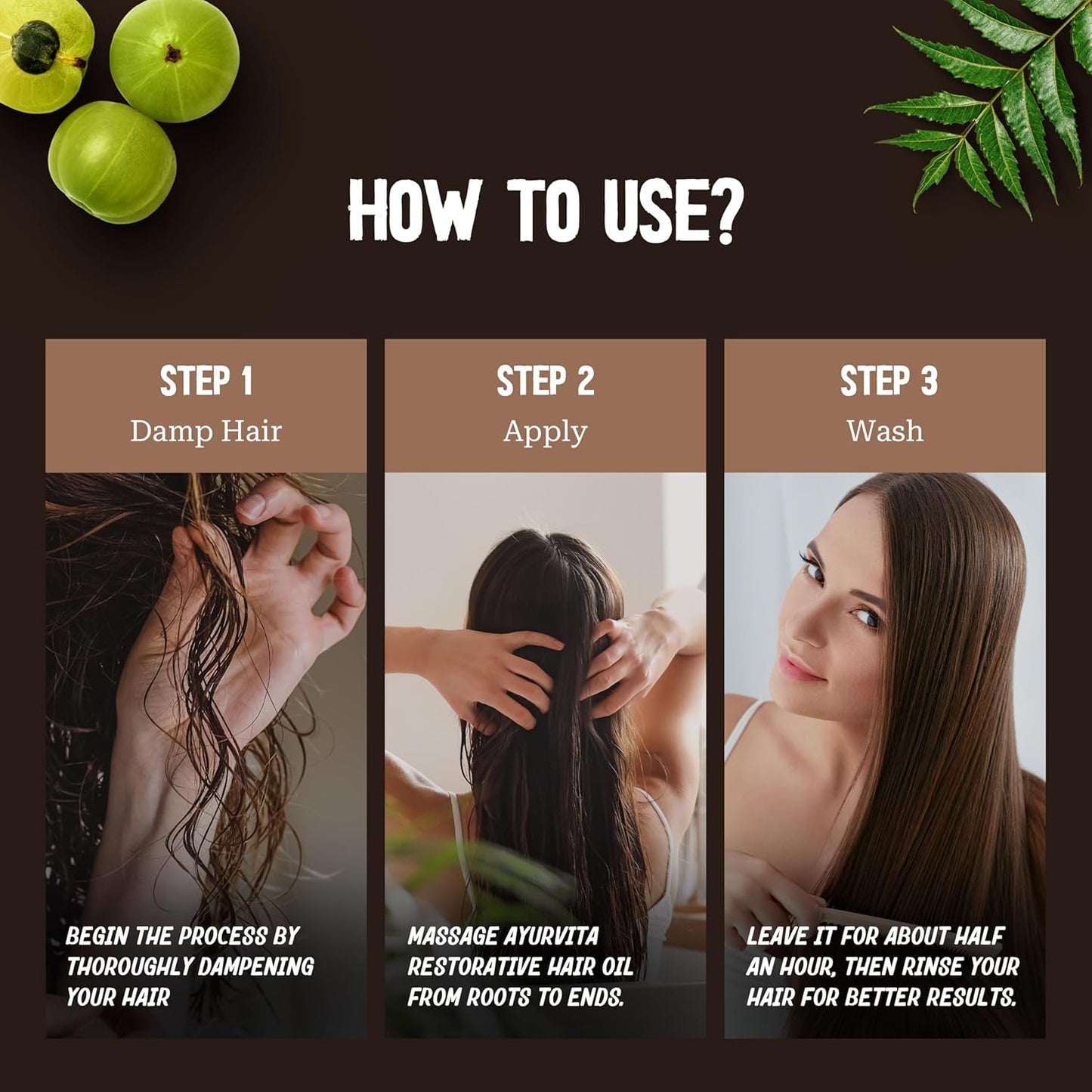 HOW TO USE?

STEP 1
Damp Hair

BEGIN THE PROCESS BY THOROUGHLY DAMPENING YOUR HAIR

STEP 2
Apply

MASSAGE AYURVITA RESTORATIVE HAIR OIL FROM ROOTS TO ENDS.

STEP 3
Wash

LEAVE IT FOR ABOUT HALF AN HOUR, THEN RINSE YOUR HAIR FOR BETTER RESULTS.