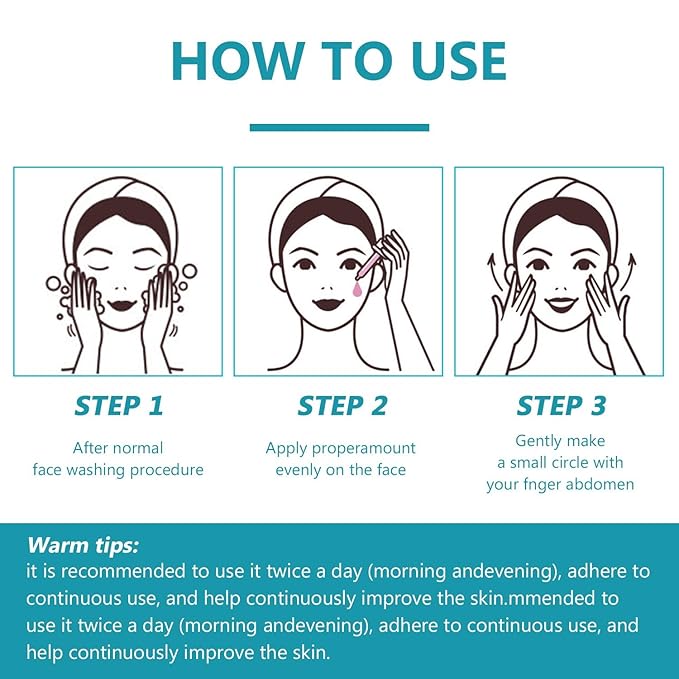 HOW TO USE

STEP 1

After normal face washing procedure

STEP 2

Apply properamount evenly on the face

STEP 3

Gently make a small circle with your fnger abdomen

Warm tips:
it is recommended to use it twice a day (morning andevening), adhere to continuous use, and help continuously improve the skin.mmended to use it twice a day (morning andevening), adhere to continuous use, and help continuously improve the skin.