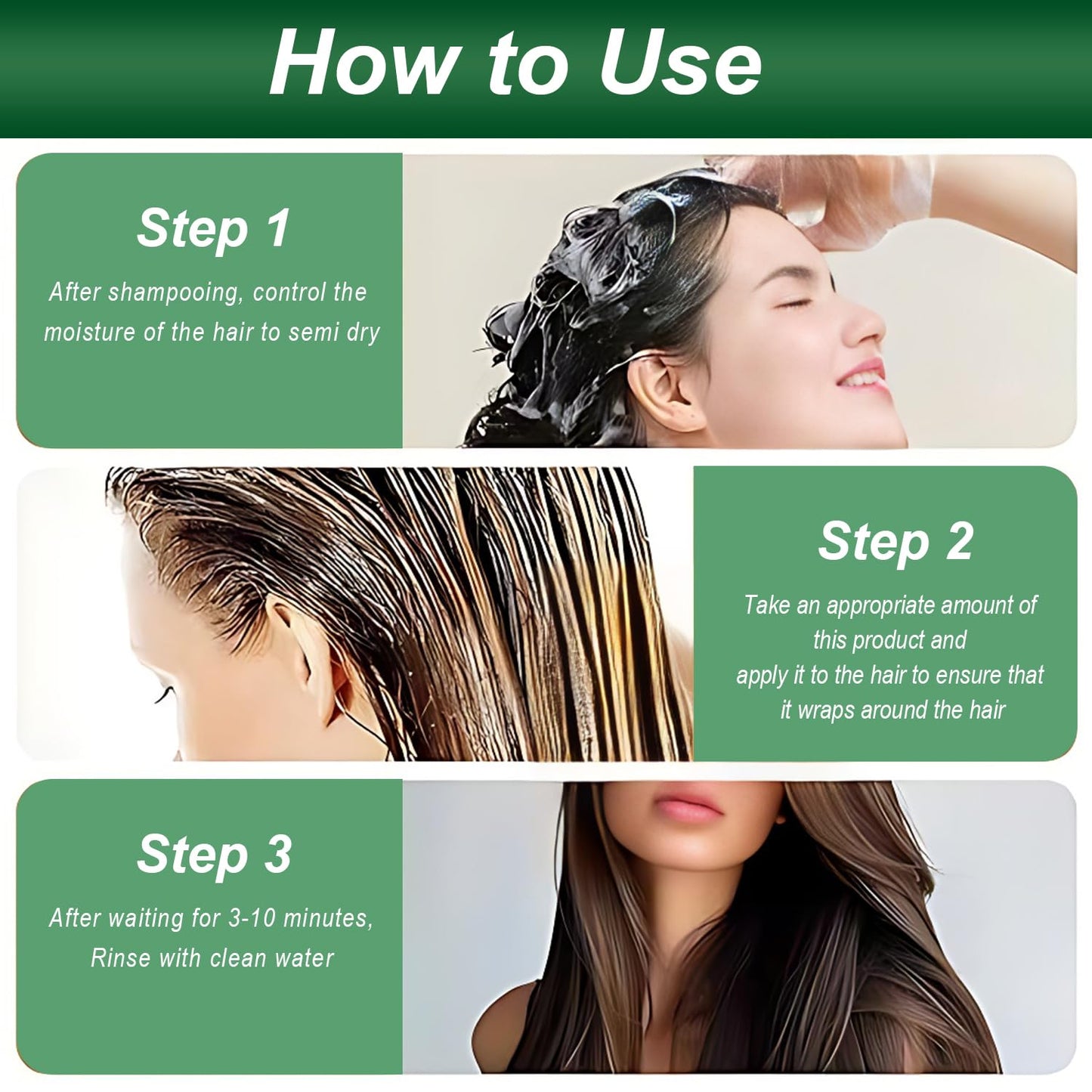 How to Use

Step 1

After shampooing, control the moisture of the hair to semi dry

Step 2

Take an appropriate amount of this product and apply it to the hair to ensure that it wraps around the hair

Step 3

After waiting for 3-10 minutes, Rinse with clean water