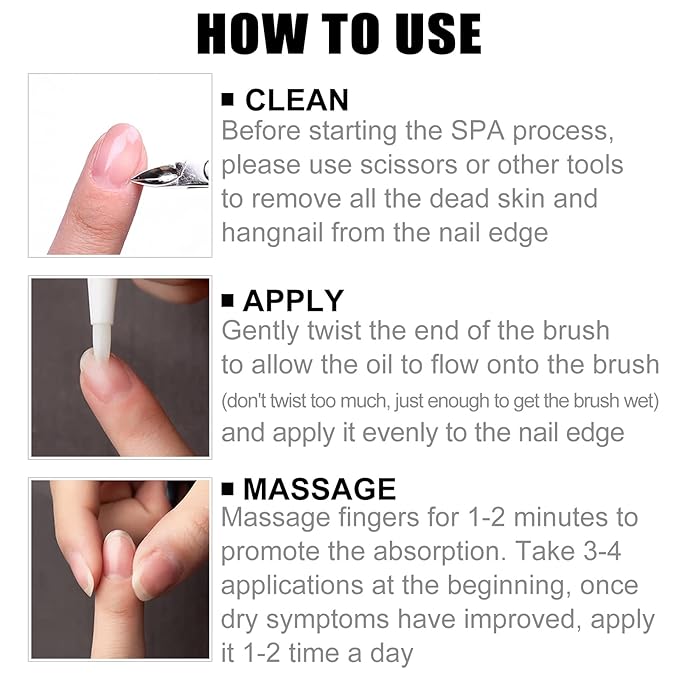 HOW TO USE

▪ CLEAN
Before starting the SPA process, please use scissors or other tools to remove all the dead skin and hangnail from the nail edge

▪ APPLY
Gently twist the end of the brush to allow the oil to flow onto the brush (don't twist too much, just enough to get the brush wet) and apply it evenly to the nail edge

▪ MASSAGE
Massage fingers for 1-2 minutes to promote the absorption. Take 3-4 applications at the beginning, once dry symptoms have improved, apply it 1-2 time a day