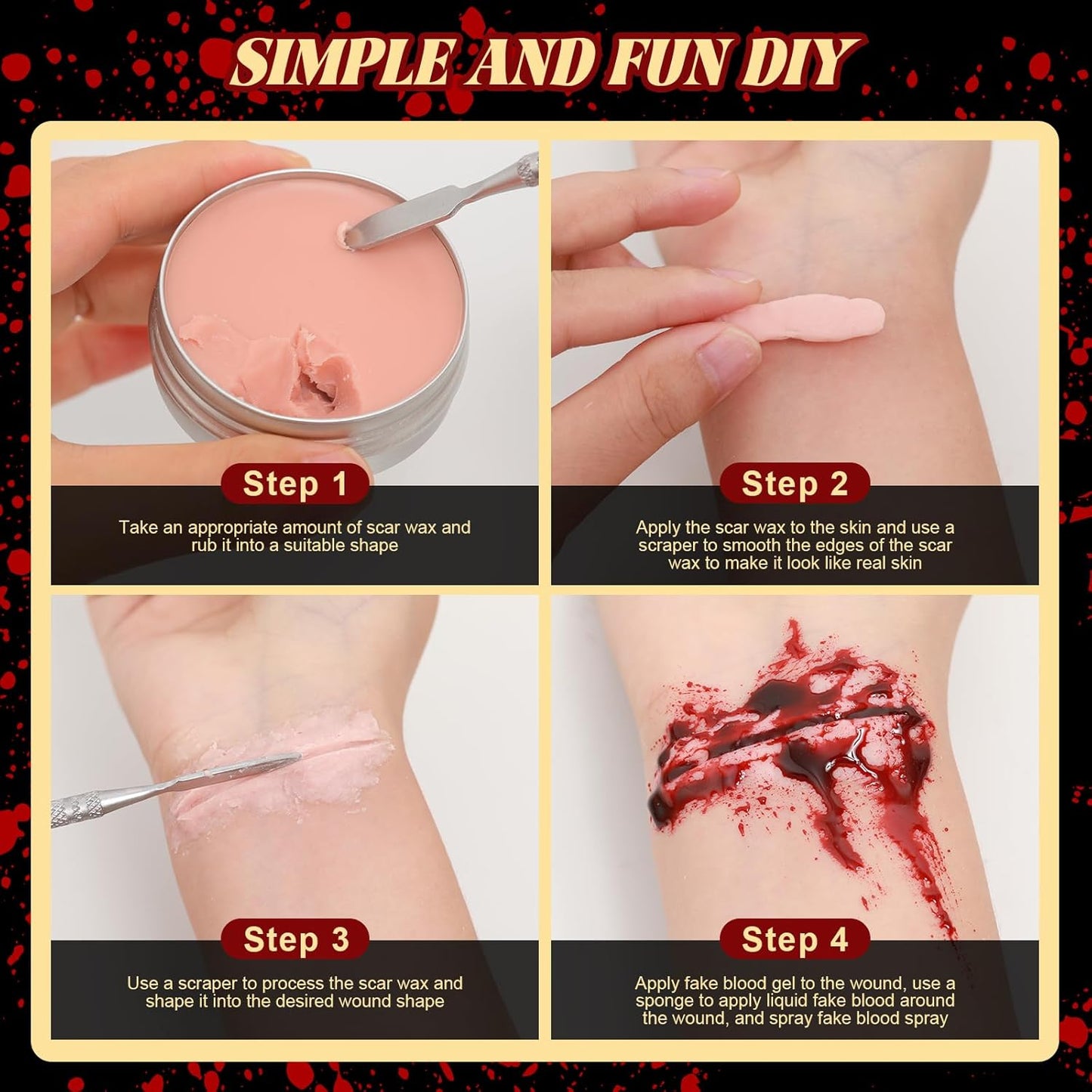 SIMPLE AND FUN DIY

Step 1

Take an appropriate amount of scar wax and rub it into a suitable shape

Step 2

Apply the scar wax to the skin and use a scraper to smooth the edges of the scar wax to make it look like real skin

Step 3

Use a scraper to process the scar wax and shape it into the desired wound shape

Step 4

Apply fake blood gel to the wound, use a sponge to apply liquid fake blood around the wound, and spray fake blood spray