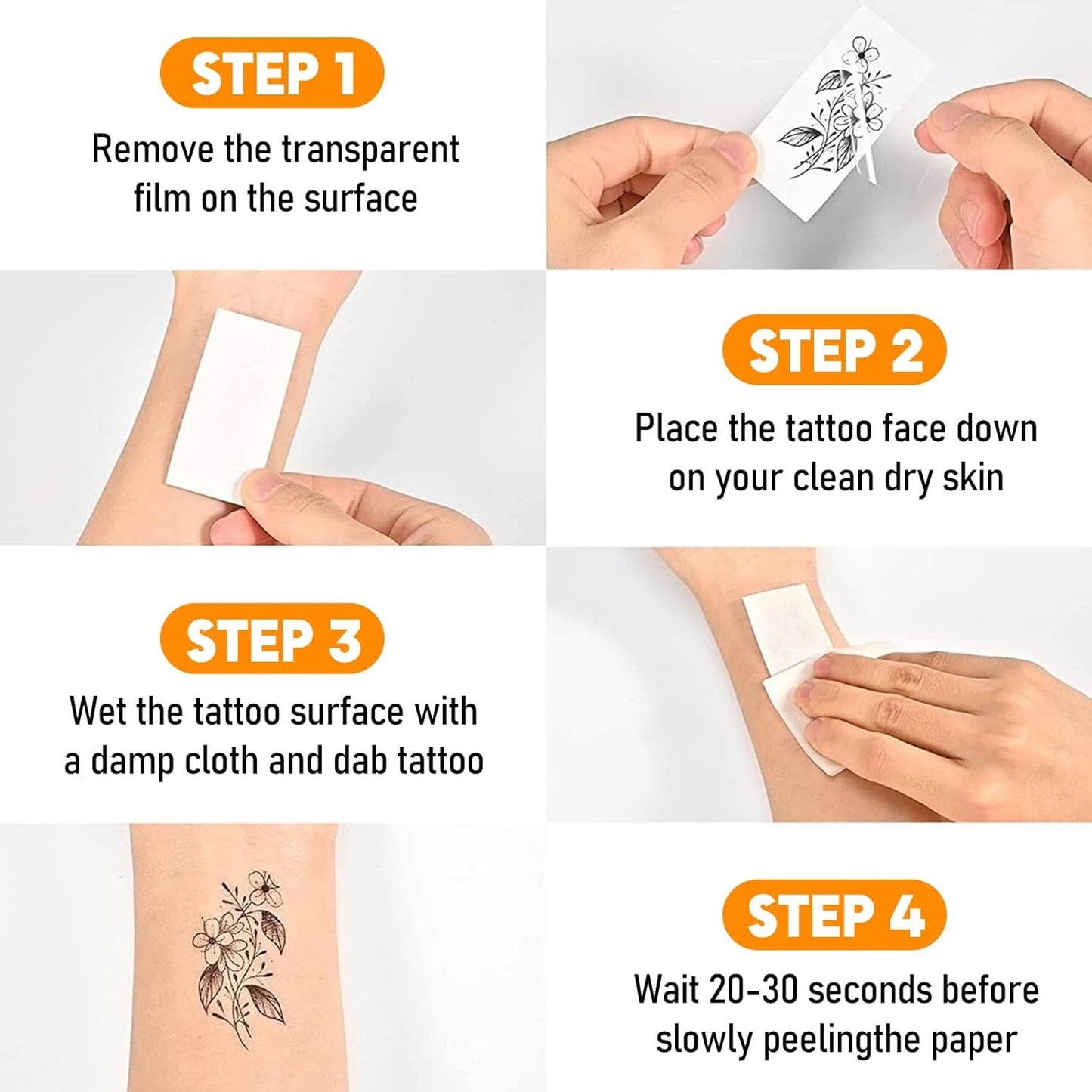 STEP 1
Remove the transparent film on the surface

STEP 2
Place the tattoo face down on your clean dry skin

STEP 3
Wet the tattoo surface with a damp cloth and dab tattoo

STEP 4
Wait 20-30 seconds before slowly peelingthe paper