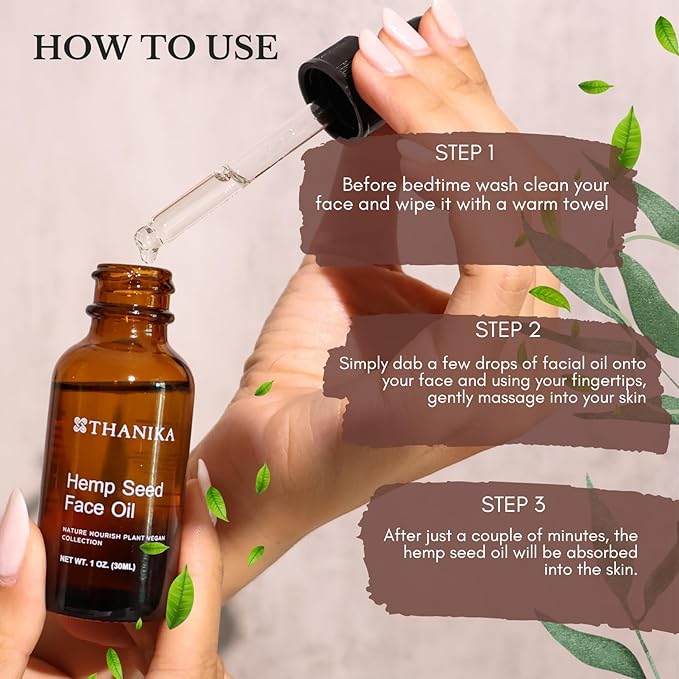 HOW TO USE

STEP 1

Before bedtime wash clean your face and wipe it with a warm towel

STEP 2

Simply dab a few drops of facial oil onto your face and using your fingertips, gently massage into your skin

STEP 3

After just a couple of minutes, the hemp seed oil will be absorbed into the skin.

THANIKA

Hemp Seed Face Oil

NATURE NOURISH PLANT VEGAN COLLECTION

NET WT. 1 OZ. (30ML)