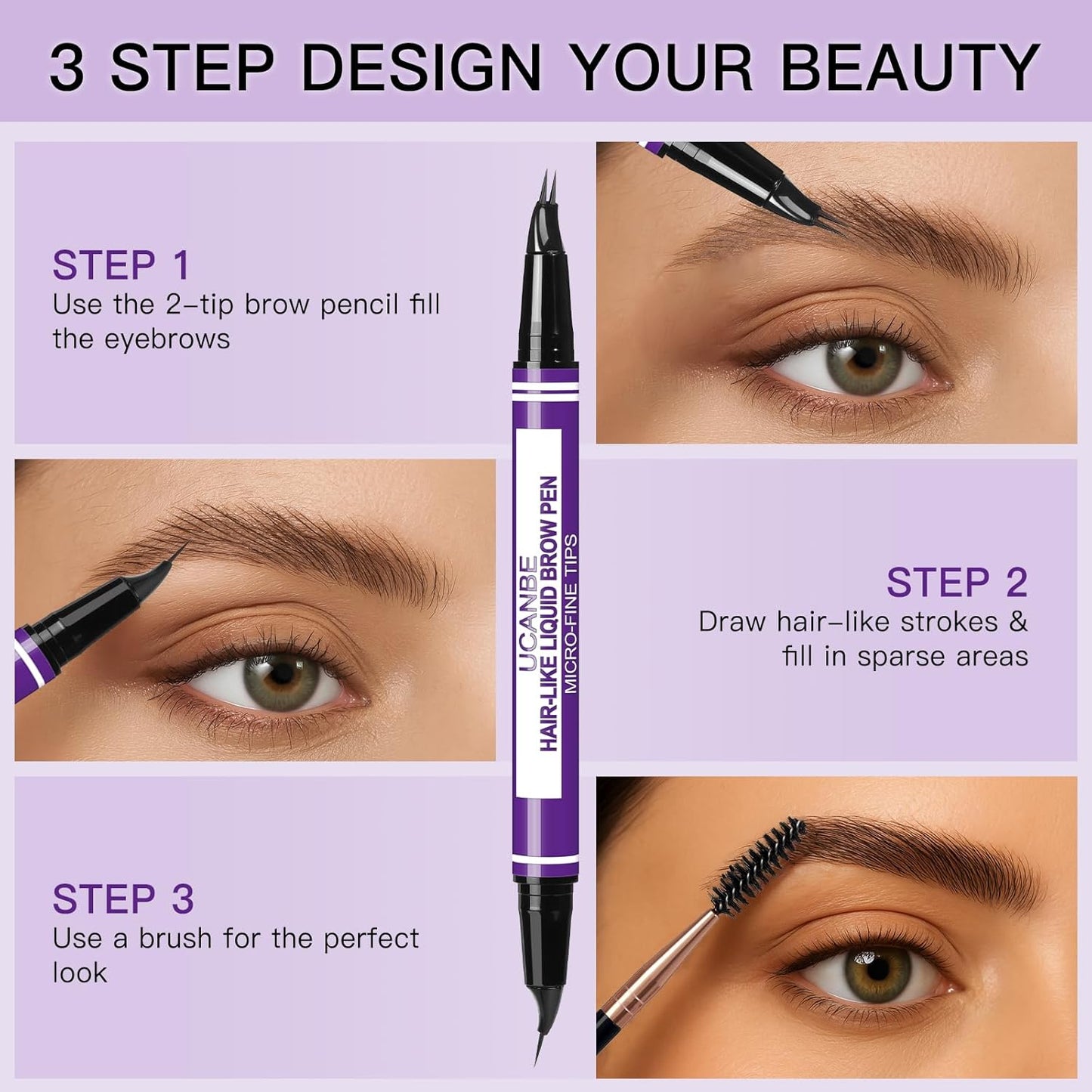 3 STEP DESIGN YOUR BEAUTY

STEP 1
Use the 2-tip brow pencil fill the eyebrows

UCANBE
HAIR-LIKE LIQUID BROW PEN
MICRO-FINE TIPS

STEP 2
Draw hair-like strokes & fill in sparse areas

STEP 3
Use a brush for the perfect look