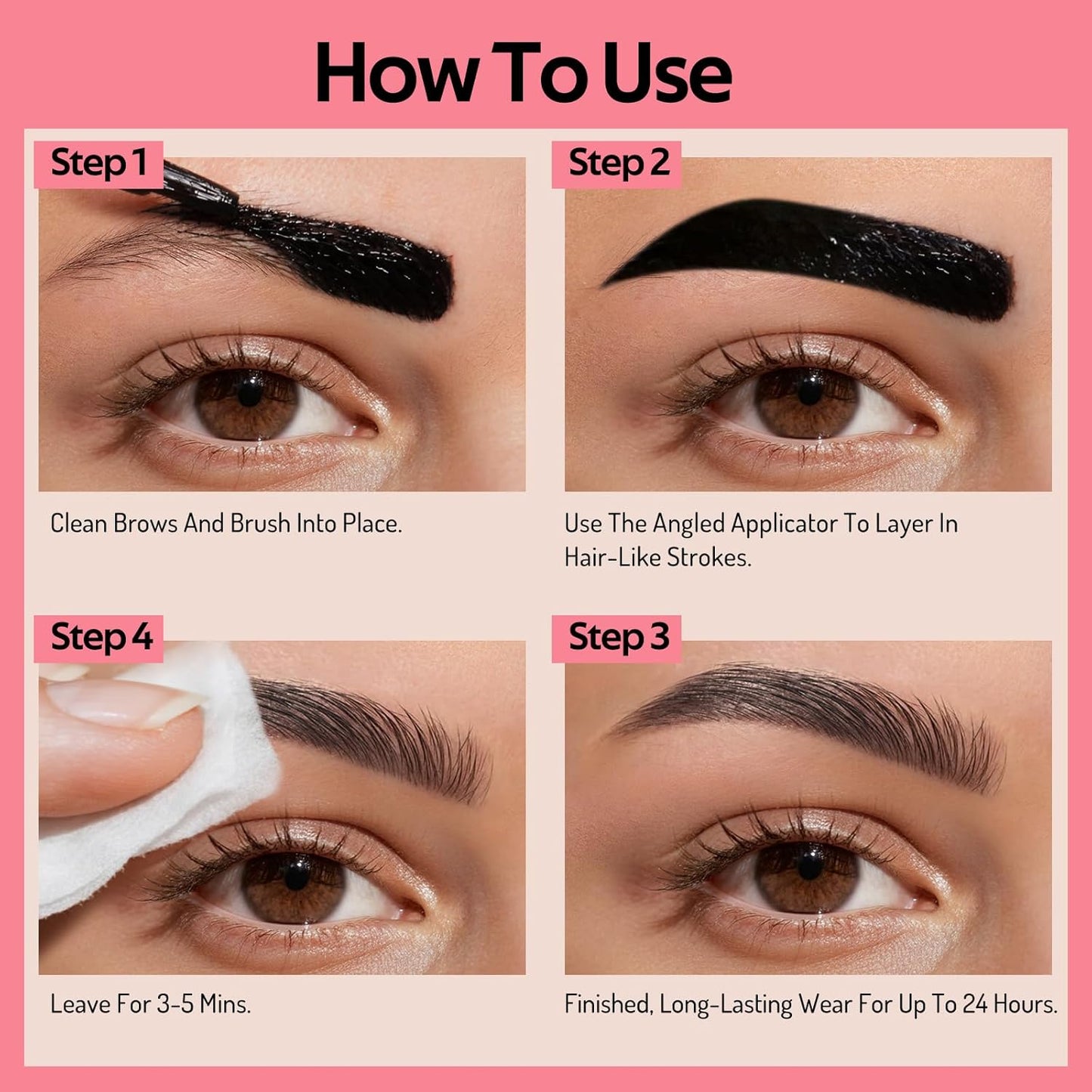 How To Use

Step 1

Clean Brows And Brush Into Place.

Step 2

Use The Angled Applicator To Layer In Hair-Like Strokes.

Step 4

Leave For 3-5 Mins.

Step 3

Finished, Long-Lasting Wear For Up To 24 Hours.