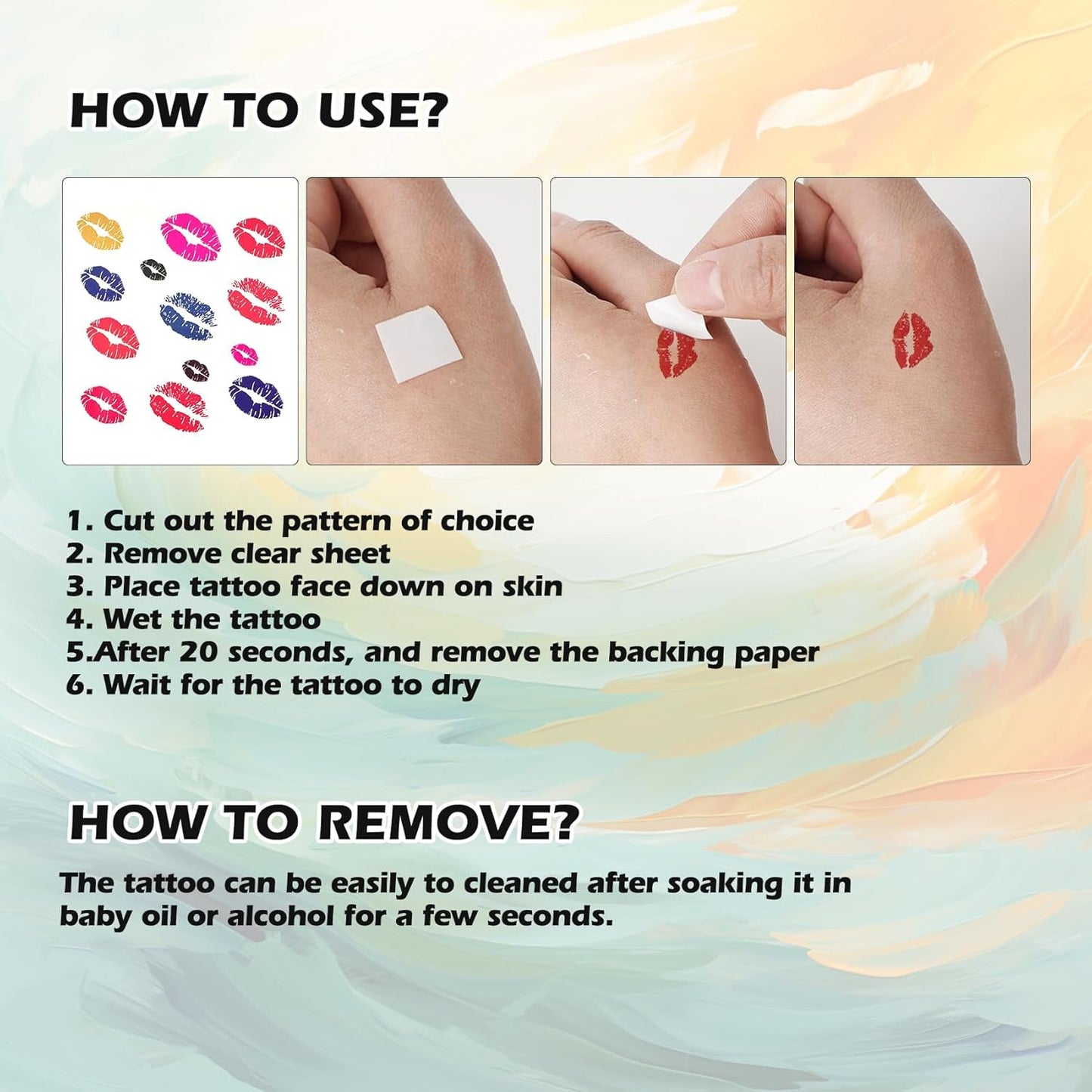 HOW TO USE?

1. Cut out the pattern of choice
2. Remove clear sheet
3. Place tattoo face down on skin
4. Wet the tattoo
5.After 20 seconds, and remove the backing paper
6. Wait for the tattoo to dry

HOW TO REMOVE?

The tattoo can be easily to cleaned after soaking it in baby oil or alcohol for a few seconds.