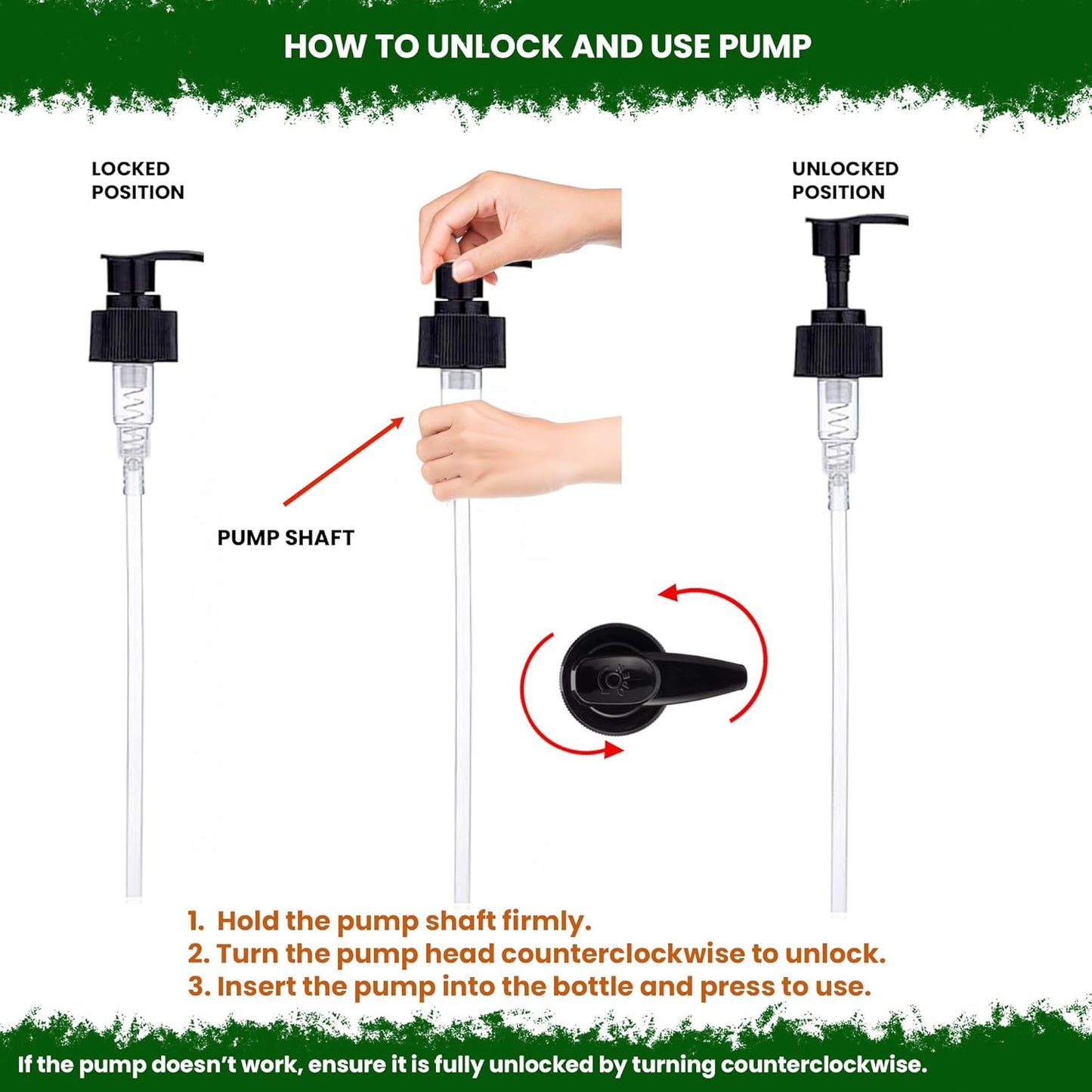 HOW TO UNLOCK AND USE PUMP

LOCKED POSITION

UNLOCKED POSITION

PUMP SHAFT

1. Hold the pump shaft firmly.
2. Turn the pump head counterclockwise to unlock.
3. Insert the pump into the bottle and press to use.

If the pump doesn't work, ensure it is fully unlocked by turning counterclockwise.