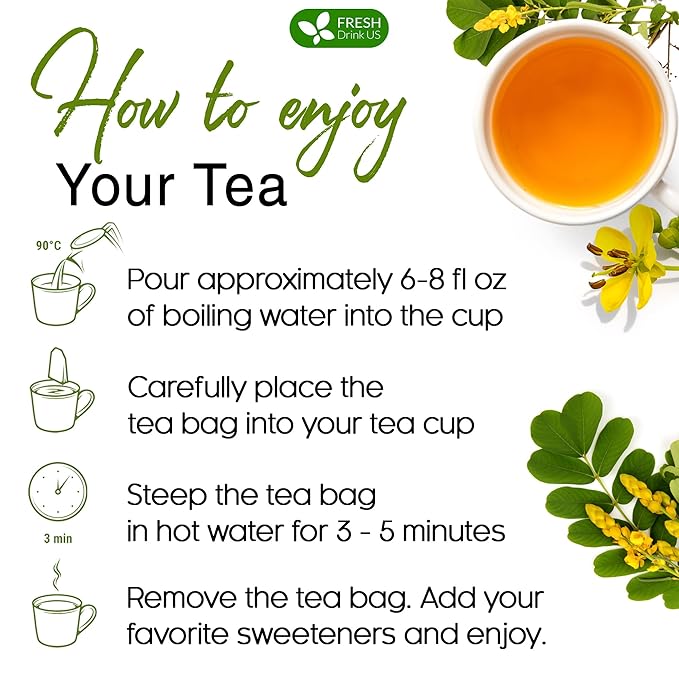 FRESH
Drink US

How to enjoy
Your Tea

90°C

Pour approximately 6-8 fl oz of boiling water into the cup

Carefully place the tea bag into your tea cup

3 min

Steep the tea bag in hot water for 3 - 5 minutes

Remove the tea bag. Add your favorite sweeteners and enjoy.