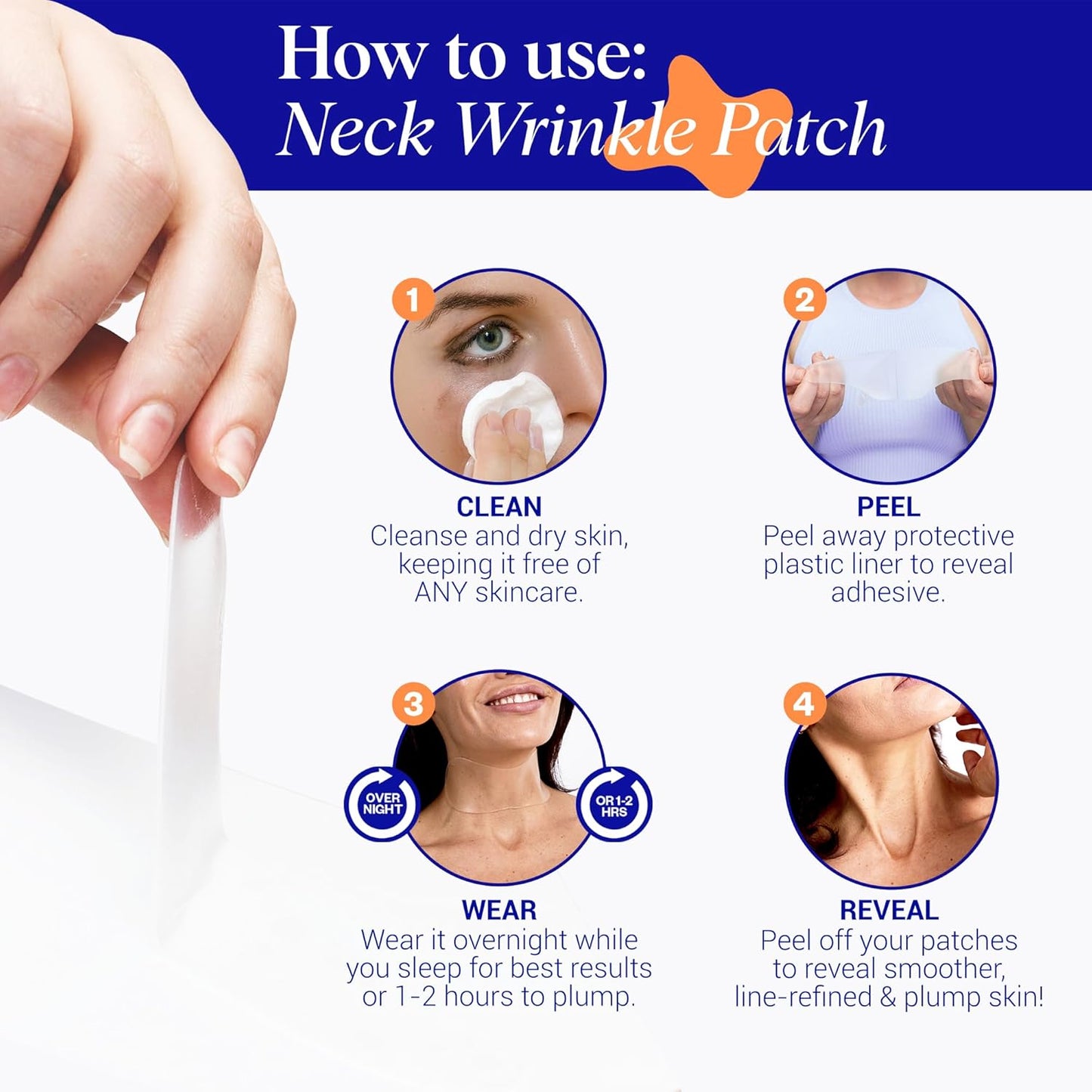 How to use:
Neck Wrinkle Patch

1
CLEAN
Cleanse and dry skin, keeping it free of ANY skincare.

2
PEEL
Peel away protective plastic liner to reveal adhesive.

3
OVER NIGHT
OR 1-2 HRS
WEAR
Wear it overnight while you sleep for best results or 1-2 hours to plump.

4
REVEAL
Peel off your patches to reveal smoother, line-refined & plump skin!