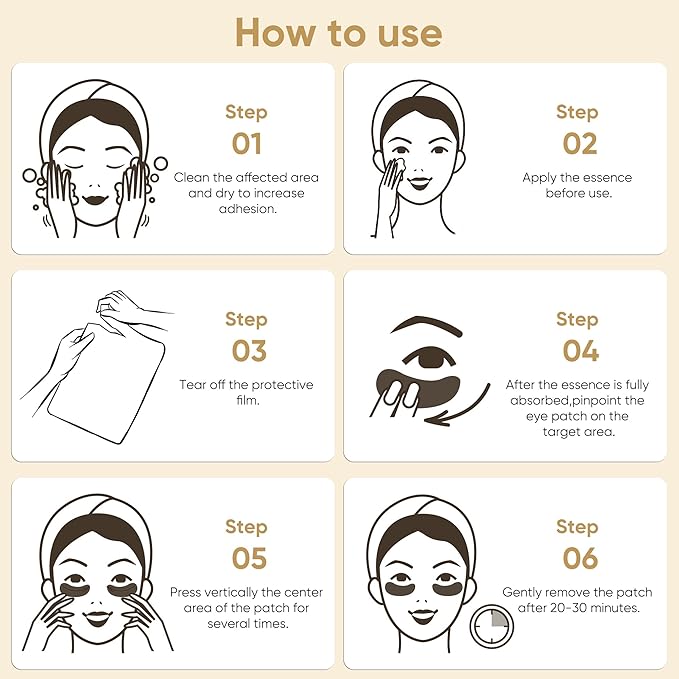 How to use

Step
01
Clean the affected area and dry to increase adhesion.

Step
02
Apply the essence before use.

Step
03
Tear off the protective film.

Step
04
After the essence is fully absorbed,pinpoint the eye patch on the target area.

Step
05
Press vertically the center area of the patch for several times.

Step
06
Gently remove the patch after 20-30 minutes.