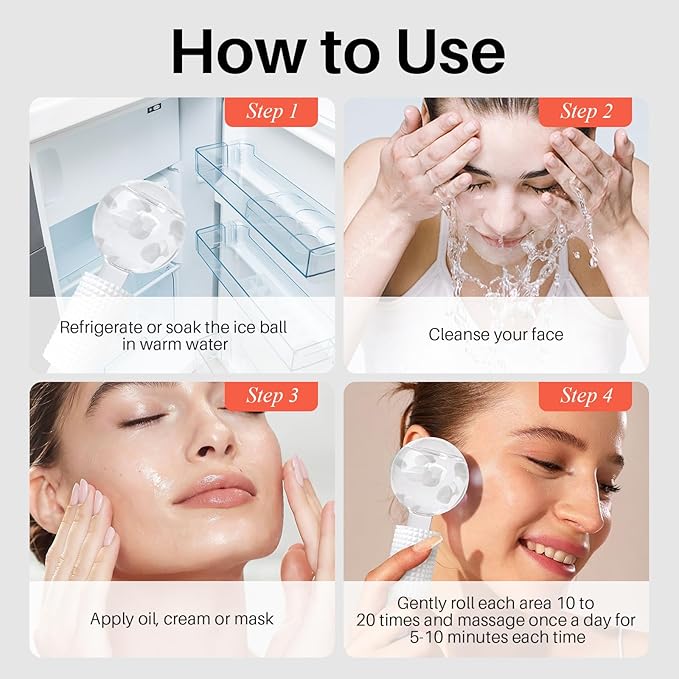 How to Use

Step 1

Refrigerate or soak the ice ball in warm water

Step 2

Cleanse your face

Step 3

Apply oil, cream or mask

Step 4

Gently roll each area 10 to 20 times and massage once a day for 5-10 minutes each time