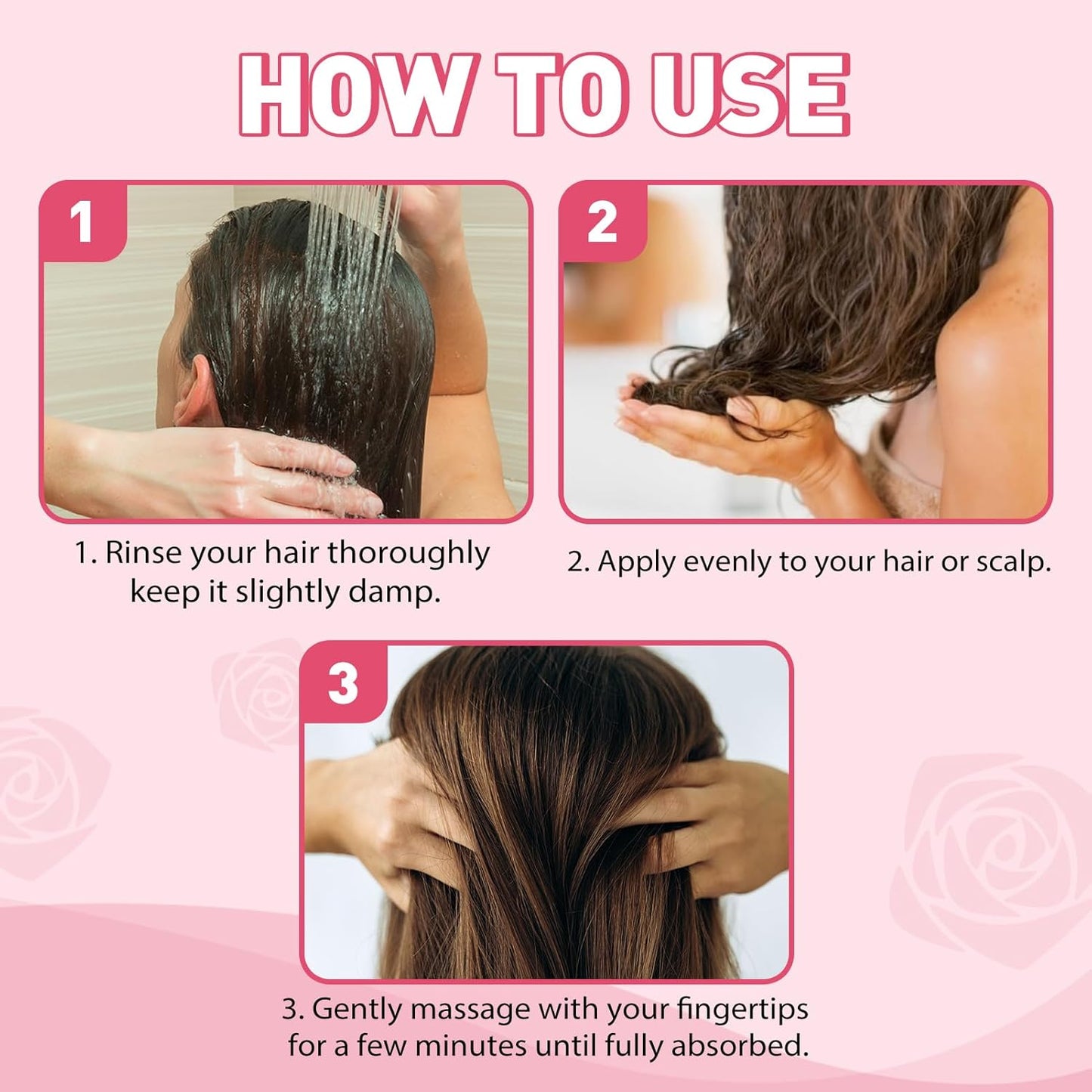 HOW TO USE

1

1. Rinse your hair thoroughly keep it slightly damp.

2

2. Apply evenly to your hair or scalp.

3

3. Gently massage with your fingertips for a few minutes until fully absorbed.