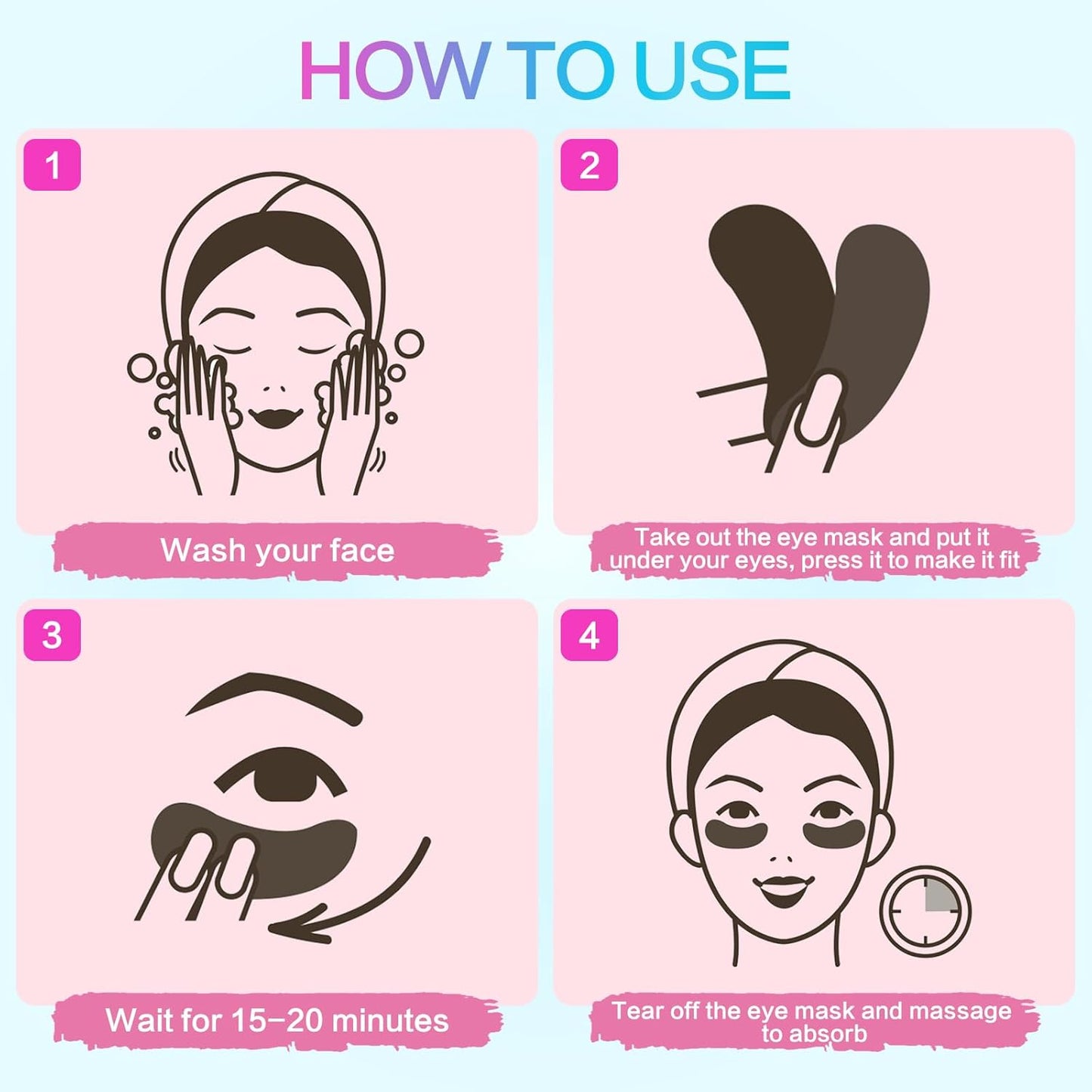 HOW TO USE

1

Wash your face

2

Take out the eye mask and put it under your eyes, press it to make it fit

3

Wait for 15–20 minutes

4

Tear off the eye mask and massage to absorb