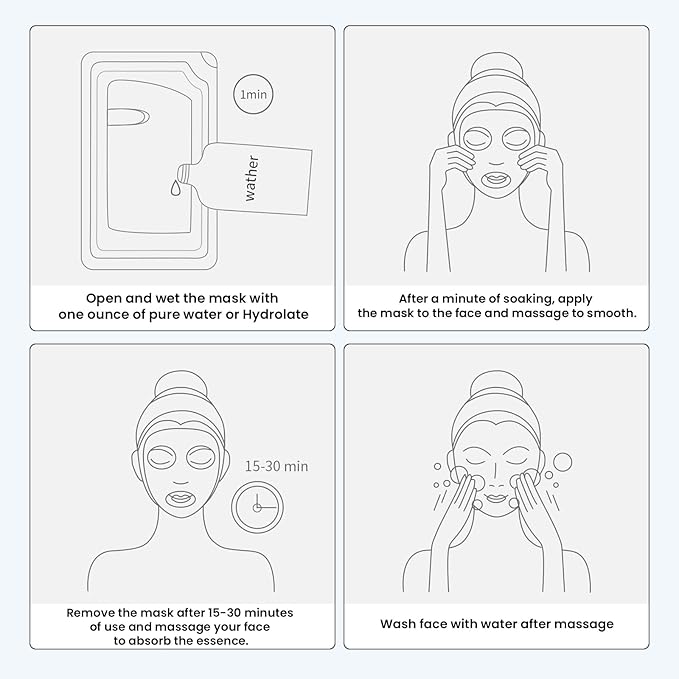 1min

wather

Open and wet the mask with one ounce of pure water or Hydrolate

After a minute of soaking, apply the mask to the face and massage to smooth.

15-30 min

Remove the mask after 15-30 minutes of use and massage your face to absorb the essence.

Wash face with water after massage