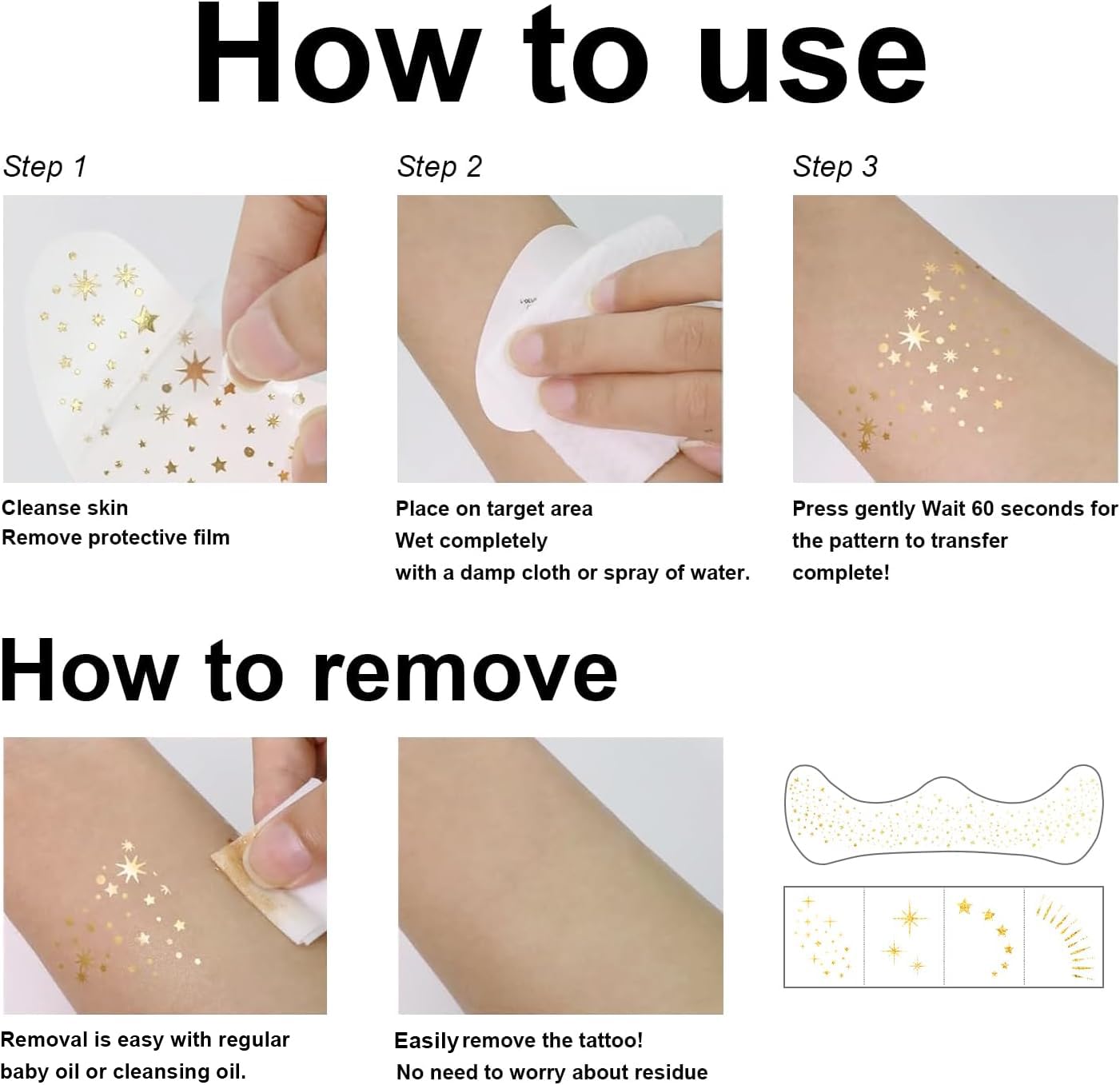 How to use

Step 1

Cleanse skin
Remove protective film

Step 2

Place on target area
Wet completely
with a damp cloth or spray of water.

Step 3

Press gently Wait 60 seconds for the pattern to transfer complete!

How to remove

Removal is easy with regular baby oil or cleansing oil.

Easily remove the tattoo!
No need to worry about residue