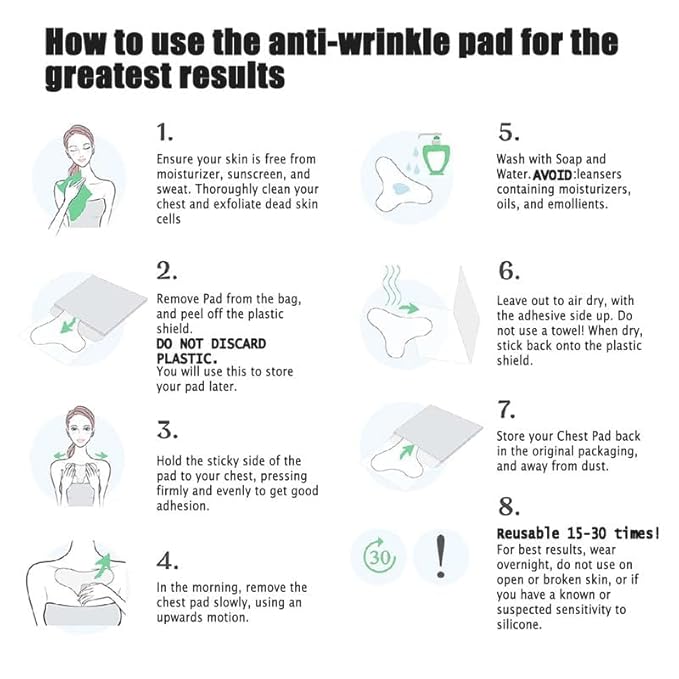 How to use the anti-wrinkle pad for the greatest results

1.

Ensure your skin is free from moisturizer, sunscreen, and sweat. Thoroughly clean your chest and exfoliate dead skin cells

2.

Remove Pad from the bag, and peel off the plastic shield.
DO NOT DISCARD PLASTIC.
You will use this to store your pad later.

3.

Hold the sticky side of the pad to your chest, pressing firmly and evenly to get good adhesion.

4.

In the morning, remove the chest pad slowly, using an upwards motion.

5.

Wash with Soap and Water. AVOID:leansers containing moisturizers, oils, and emollients.

6.

Leave out to air dry, with the adhesive side up. Do not use a towel! When dry, stick back onto the plastic shield.

7.

Store your Chest Pad back in the original packaging, and away from dust.

8.

30

!

Reusable 15-30 times!
For best results, wear overnight, do not use on open or broken skin, or if you have a known or suspected sensitivity to silicone.