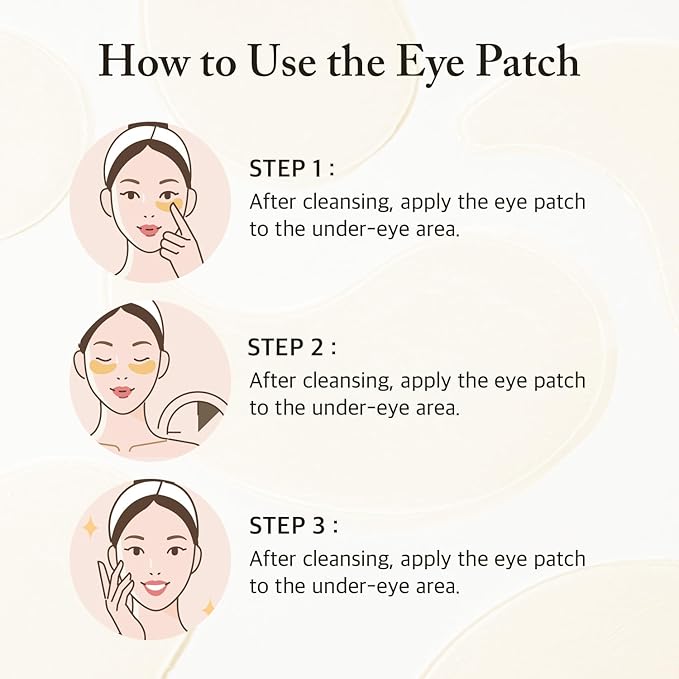 How to Use the Eye Patch

STEP 1 :
After cleansing, apply the eye patch to the under-eye area.

STEP 2 :
After cleansing, apply the eye patch to the under-eye area.

STEP 3 :
After cleansing, apply the eye patch to the under-eye area.