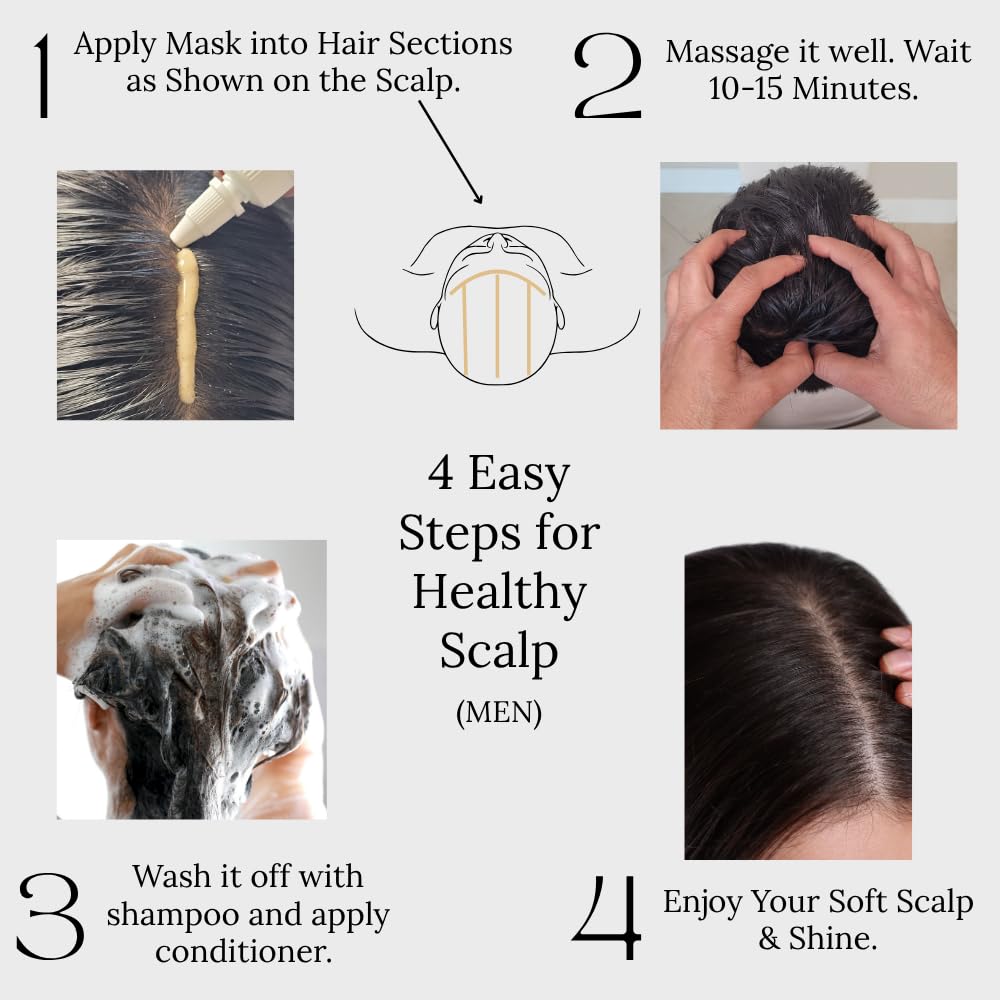 1 Apply Mask into Hair Sections as Shown on the Scalp.

2 Massage it well. Wait 10-15 Minutes.

4 Easy Steps for Healthy Scalp
(MEN)

3 Wash it off with shampoo and apply conditioner.

4 Enjoy Your Soft Scalp & Shine.