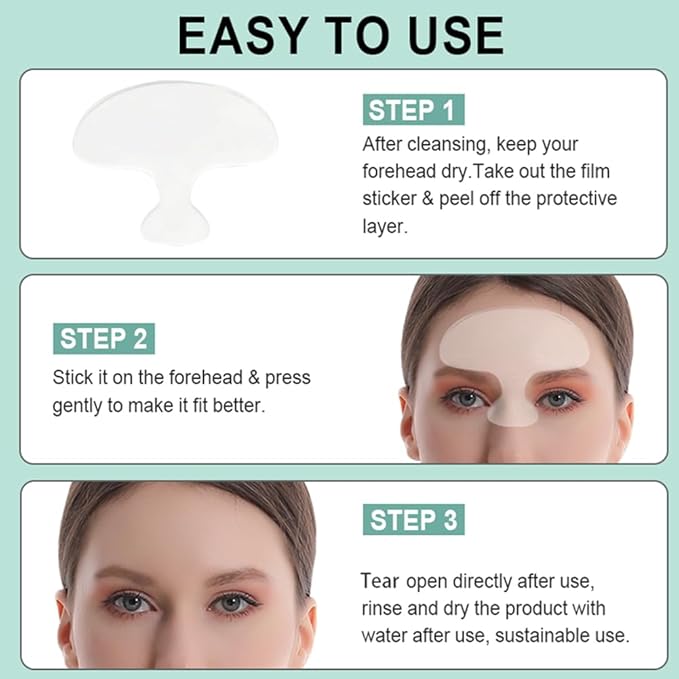 EASY TO USE

STEP 1

After cleansing, keep your forehead dry.Take out the film sticker & peel off the protective layer.

STEP 2

Stick it on the forehead & press gently to make it fit better.

STEP 3

Tear open directly after use, rinse and dry the product with water after use, sustainable use.