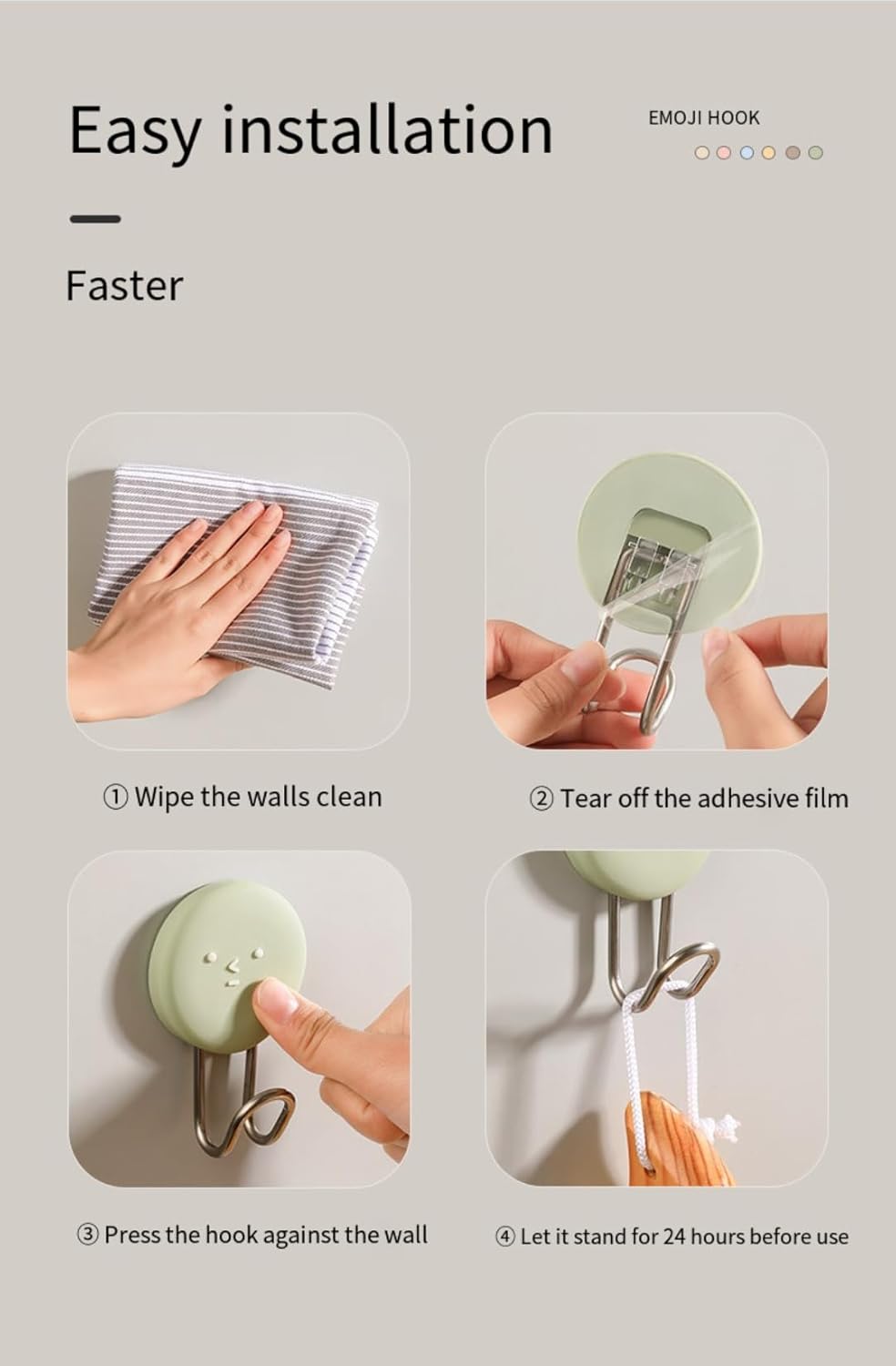 Easy installation

EMOJI HOOK

Faster

① Wipe the walls clean

② Tear off the adhesive film

③ Press the hook against the wall

④ Let it stand for 24 hours before use